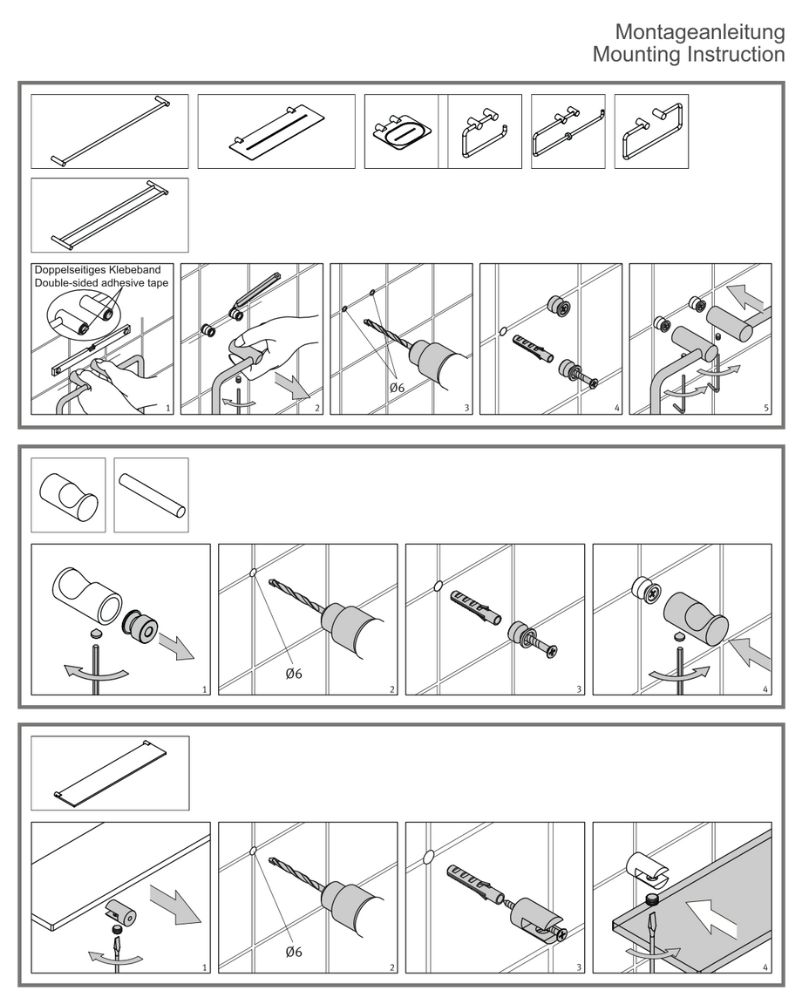 Montageanleitung
Mounting Instruction

Doppelseitiges Klebeband
Double-sided adhesive tape

1

2

Ø6

3

4

5

1

Ø6

2

3

4

1

Ø6

2

3

4